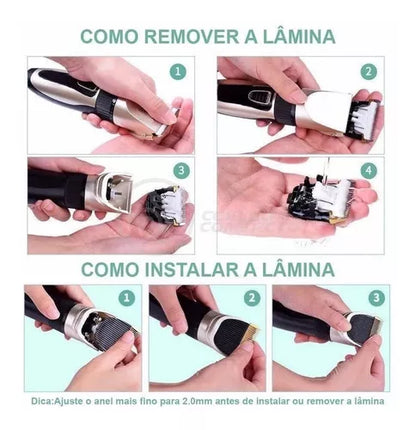 COMO REMOVER A LÂMINA

1

2

3

4

COMO INSTALAR A LÂMINA

1

2

3

Dica:Ajuste o anel mais fino para 2.0mm antes de instalar ou remover a lâmina